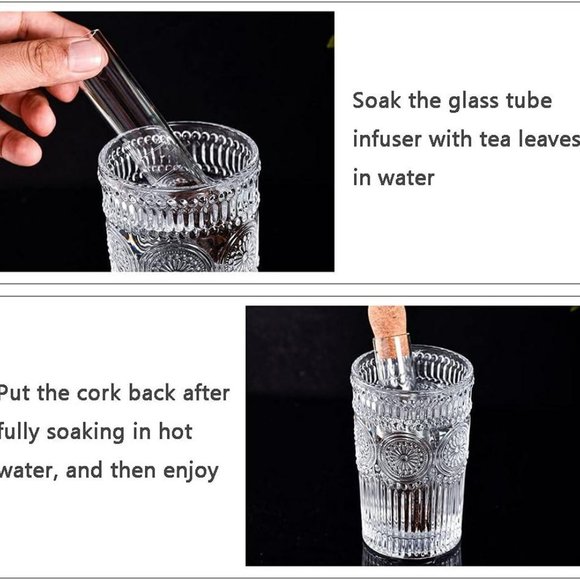 Soak the glass tube infuser with tea leaves in water

Put the cork back after fully soaking in hot water, and then enjoy